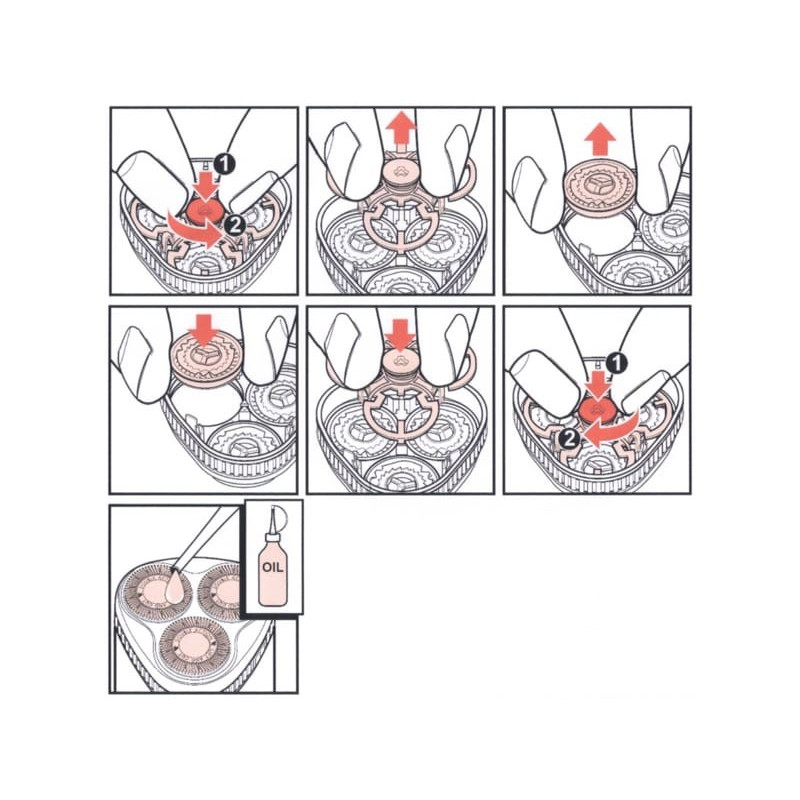 1
2

1
2

OIL